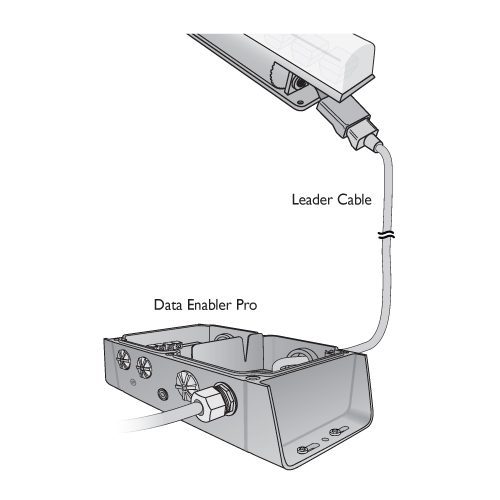 Leader Cable

Data Enabler Pro